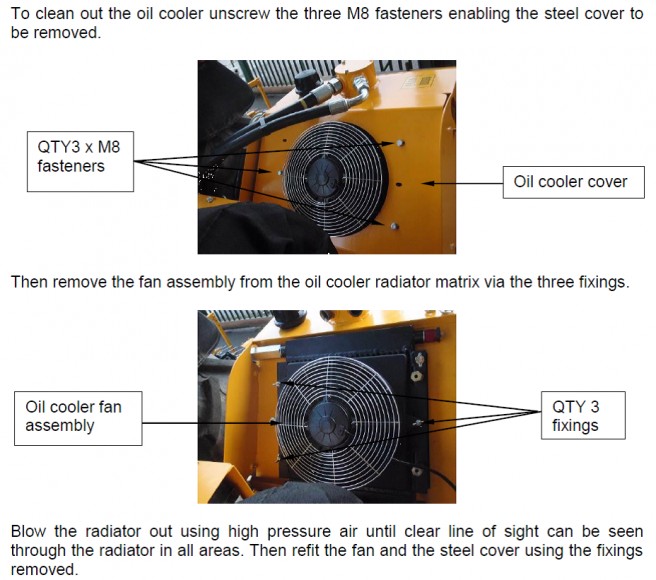 To clean out the oil cooler unscrew the three M8 fasteners enabling the steel cover to be removed.

QTY3 x M8 fasteners

Oil cooler cover

Then remove the fan assembly from the oil cooler radiator matrix via the three fixings.

Oil cooler fan assembly

QTY 3 fixings

Blow the radiator out using high pressure air until clear line of sight can be seen through the radiator in all areas. Then refit the fan and the steel cover using the fixings removed.